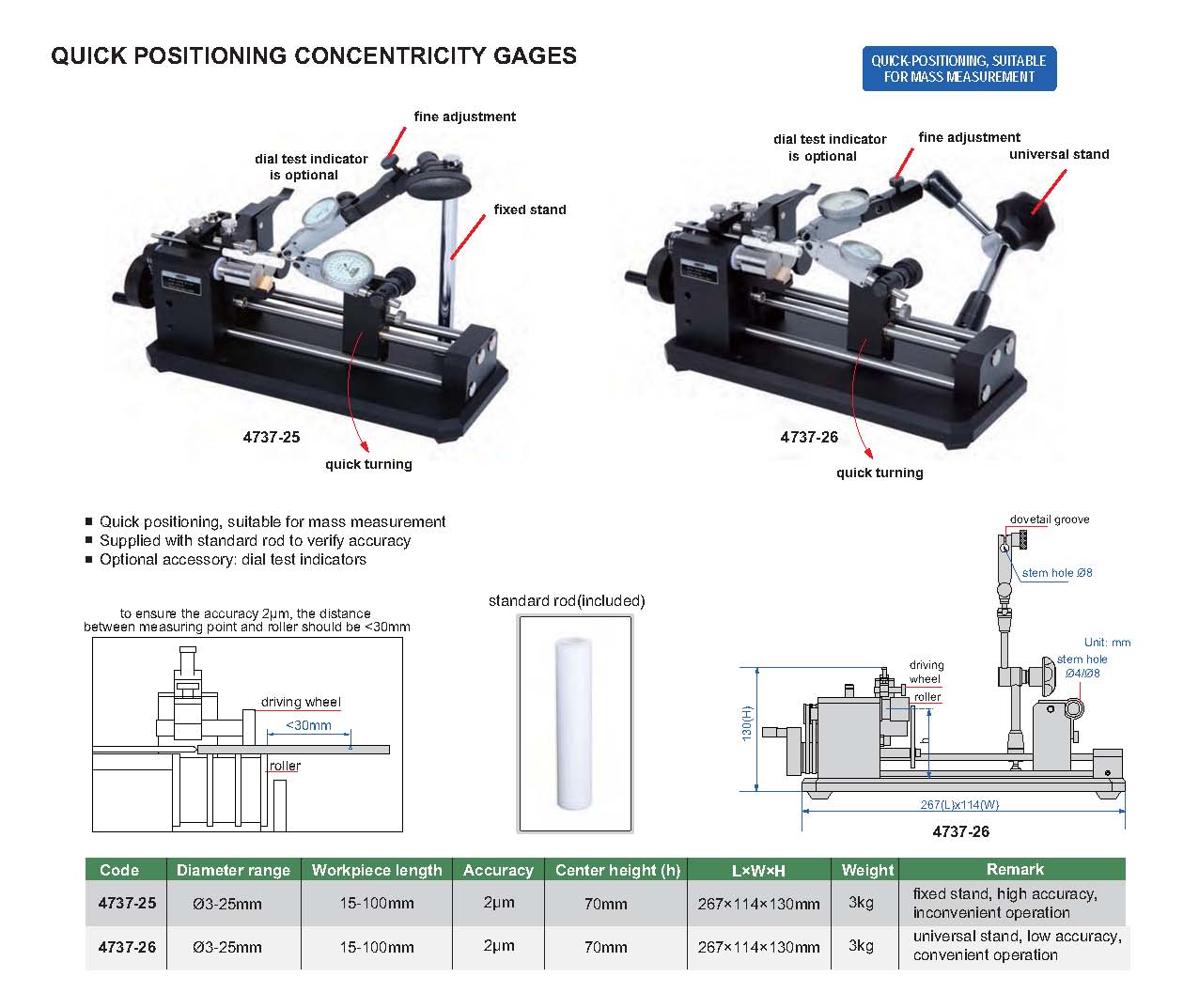 QUICK POSITIONING CONCENTRICITY GAGES

QUICK-POSITIONING, SUITABLE FOR MASS MEASUREMENT

fine adjustment
dial test indicator is optional
fixed stand
4737-25
quick turning

dial test indicator is optional
fine adjustment
universal stand
4737-26
quick turning

■ Quick positioning, suitable for mass measurement
■ Supplied with standard rod to verify accuracy
■ Optional accessory: dial test indicators

to ensure the accuracy 2μm, the distance between measuring point and roller should be <30mm
driving wheel
<30mm
roller

standard rod(included)

dovetail groove
stem hole Ø8
Unit: mm
stem hole Ø4/Ø8
driving wheel
roller
130(H)
267(L)x114(W)
4737-26

| Code | Diameter range | Workpiece length | Accuracy | Center height (h) | L×W×H | Weight | Remark |
|---|---|---|---|---|---|---|---|
| 4737-25 | Ø3-25mm | 15-100mm | 2μm | 70mm | 267×114×130mm | 3kg | fixed stand, high accuracy, inconvenient operation |
| 4737-26 | Ø3-25mm | 15-100mm | 2μm | 70mm | 267×114×130mm | 3kg | universal stand, low accuracy, convenient operation |