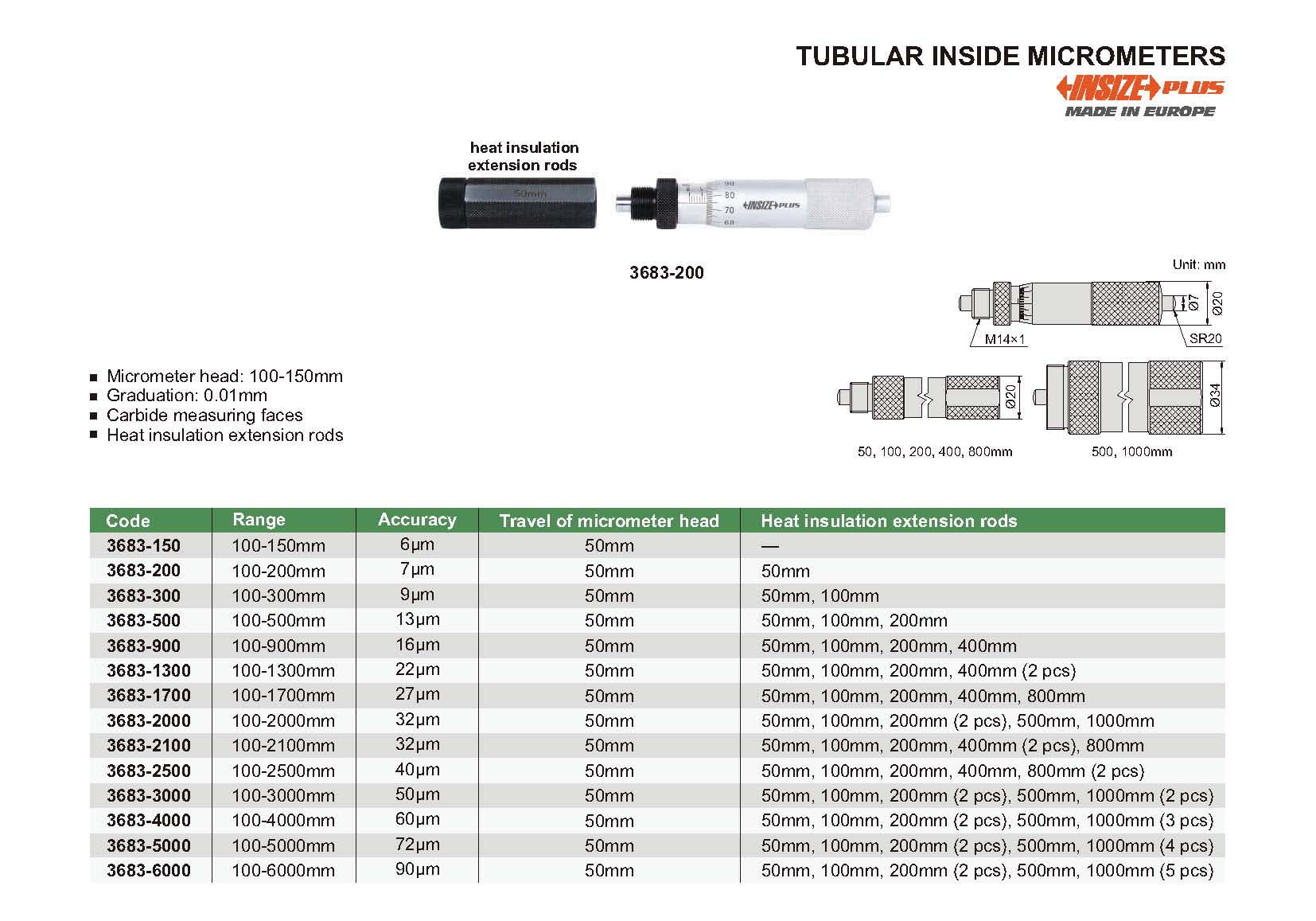 TUBULAR INSIDE MICROMETERS

INSIZE PLUS
MADE IN EUROPE

heat insulation extension rods

50mm

90
80
70
60

INSIZE PLUS

3683-200

Unit: mm

Ø7
Ø20
M14×1
SR20

Ø20
Ø34

50, 100, 200, 400, 800mm
500, 1000mm

■ Micrometer head: 100-150mm
■ Graduation: 0.01mm
■ Carbide measuring faces
■ Heat insulation extension rods

| Code | Range | Accuracy | Travel of micrometer head | Heat insulation extension rods |
|---|---|---|---|---|
| 3683-150 | 100-150mm | 6μm | 50mm | — |
| 3683-200 | 100-200mm | 7μm | 50mm | 50mm |
| 3683-300 | 100-300mm | 9μm | 50mm | 50mm, 100mm |
| 3683-500 | 100-500mm | 13μm | 50mm | 50mm, 100mm, 200mm |
| 3683-900 | 100-900mm | 16μm | 50mm | 50mm, 100mm, 200mm, 400mm |
| 3683-1300 | 100-1300mm | 22μm | 50mm | 50mm, 100mm, 200mm, 400mm (2 pcs) |
| 3683-1700 | 100-1700mm | 27μm | 50mm | 50mm, 100mm, 200mm, 400mm, 800mm |
| 3683-2000 | 100-2000mm | 32μm | 50mm | 50mm, 100mm, 200mm (2 pcs), 500mm, 1000mm |
| 3683-2100 | 100-2100mm | 32μm | 50mm | 50mm, 100mm, 200mm, 400mm (2 pcs), 800mm |
| 3683-2500 | 100-2500mm | 40μm | 50mm | 50mm, 100mm, 200mm, 400mm, 800mm (2 pcs) |
| 3683-3000 | 100-3000mm | 50μm | 50mm | 50mm, 100mm, 200mm (2 pcs), 500mm, 1000mm (2 pcs) |
| 3683-4000 | 100-4000mm | 60μm | 50mm | 50mm, 100mm, 200mm (2 pcs), 500mm, 1000mm (3 pcs) |
| 3683-5000 | 100-5000mm | 72μm | 50mm | 50mm, 100mm, 200mm (2 pcs), 500mm, 1000mm (4 pcs) |
| 3683-6000 | 100-6000mm | 90μm | 50mm | 50mm, 100mm, 200mm (2 pcs), 500mm, 1000mm (5 pcs) |