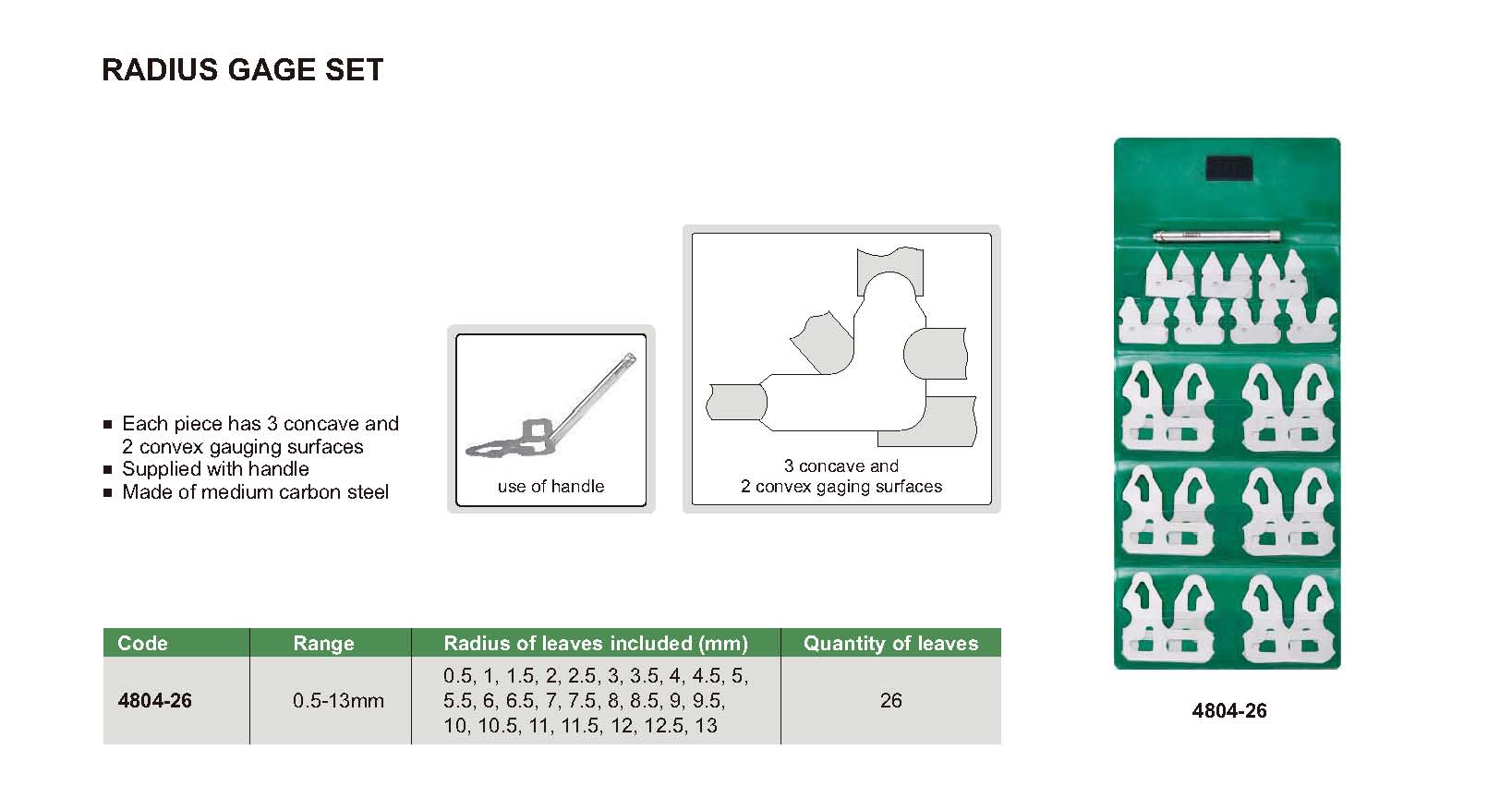 RADIUS GAGE SET

■ Each piece has 3 concave and 2 convex gauging surfaces
■ Supplied with handle
■ Made of medium carbon steel

use of handle

3 concave and
2 convex gaging surfaces

| Code | Range | Radius of leaves included (mm) | Quantity of leaves |
|---|---|---|---|
| 4804-26 | 0.5-13mm | 0.5, 1, 1.5, 2, 2.5, 3, 3.5, 4, 4.5, 5, 5.5, 6, 6.5, 7, 7.5, 8, 8.5, 9, 9.5, 10, 10.5, 11, 11.5, 12, 12.5, 13 | 26 |

4804-26