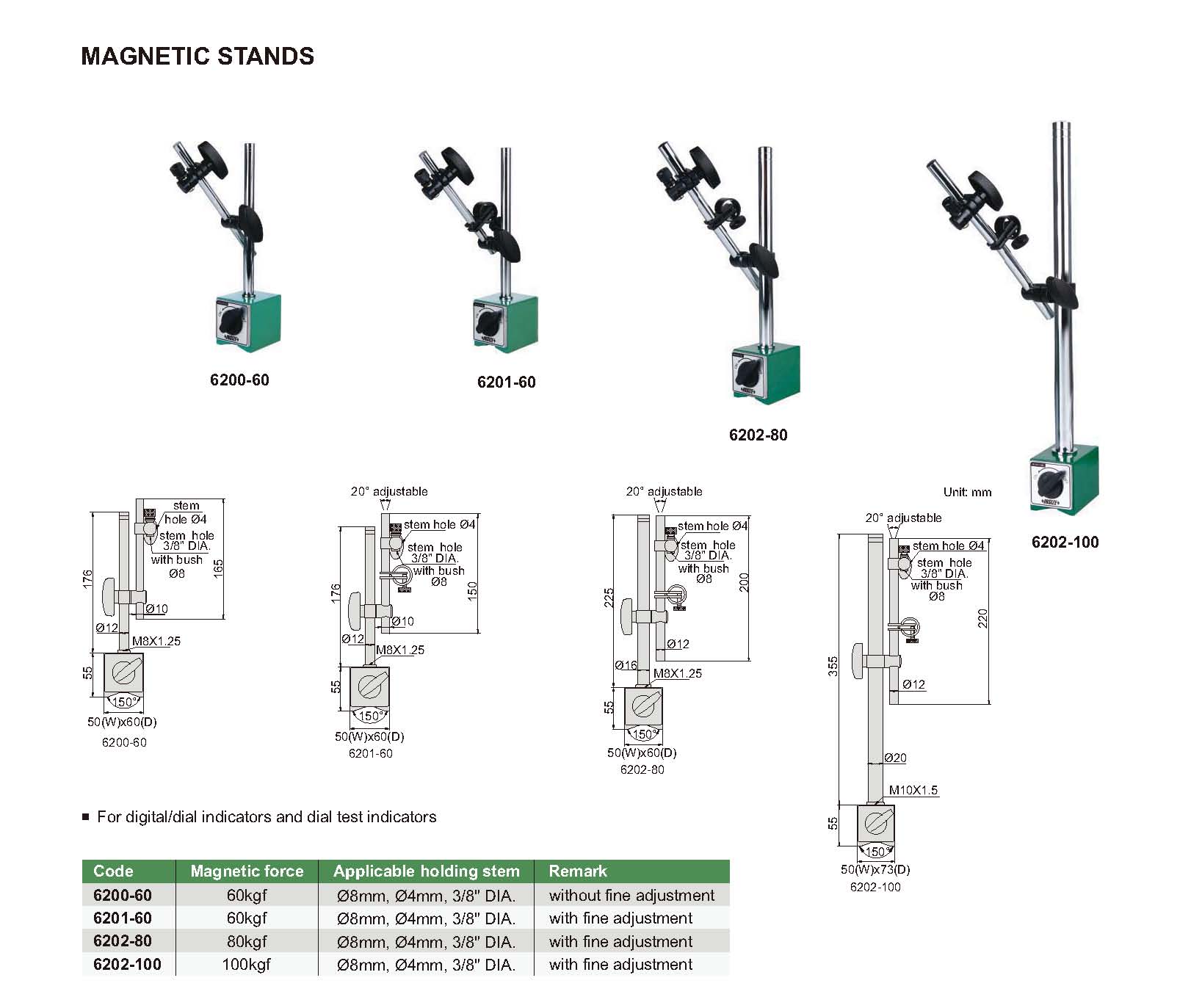 MAGNETIC STANDS

6200-60

6201-60

6202-80

6202-100

Unit: mm

stem hole Ø4
stem hole 3/8" DIA. with bush Ø8
176
165
Ø10
Ø12
M8X1.25
55
150°
50(W)x60(D)
6200-60

20° adjustable
stem hole Ø4
stem hole 3/8" DIA. with bush Ø8
176
150
Ø10
Ø12
M8X1.25
55
150°
50(W)x60(D)
6201-60

20° adjustable
stem hole Ø4
stem hole 3/8" DIA. with bush Ø8
225
200
Ø12
Ø16
M8X1.25
55
150°
50(W)x60(D)
6202-80

20° adjustable
stem hole Ø4
stem hole 3/8" DIA. with bush Ø8
355
220
Ø12
Ø20
M10X1.5
55
150°
50(W)x73(D)
6202-100

■ For digital/dial indicators and dial test indicators

| Code | Magnetic force | Applicable holding stem | Remark |
|---|---|---|---|
| 6200-60 | 60kgf | Ø8mm, Ø4mm, 3/8" DIA. | without fine adjustment |
| 6201-60 | 60kgf | Ø8mm, Ø4mm, 3/8" DIA. | with fine adjustment |
| 6202-80 | 80kgf | Ø8mm, Ø4mm, 3/8" DIA. | with fine adjustment |
| 6202-100 | 100kgf | Ø8mm, Ø4mm, 3/8" DIA. | with fine adjustment |